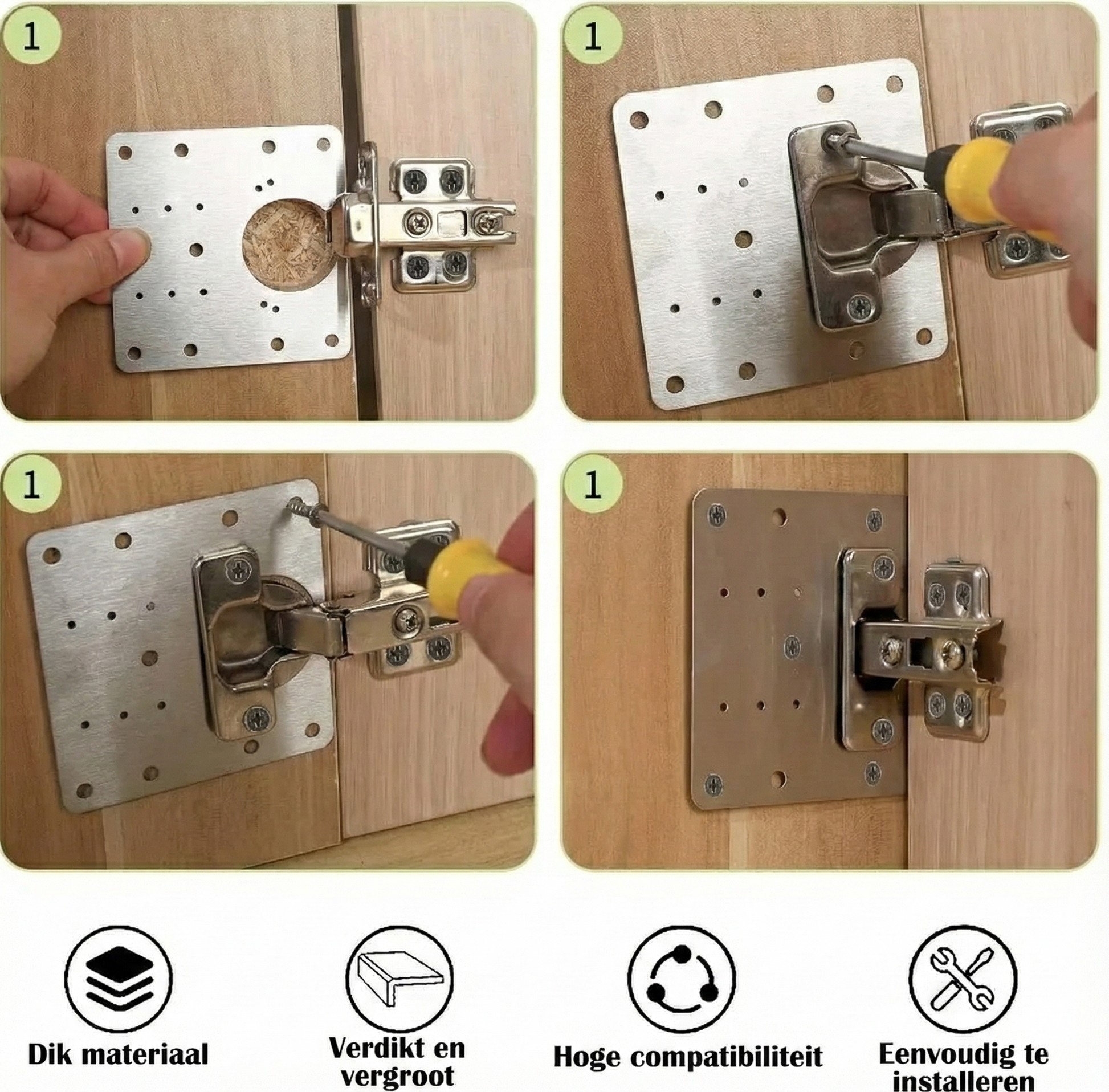 1

1

1

1

Dik materiaal

Verdikt en vergroot

Hoge compatibiliteit

Eenvoudig te installeren