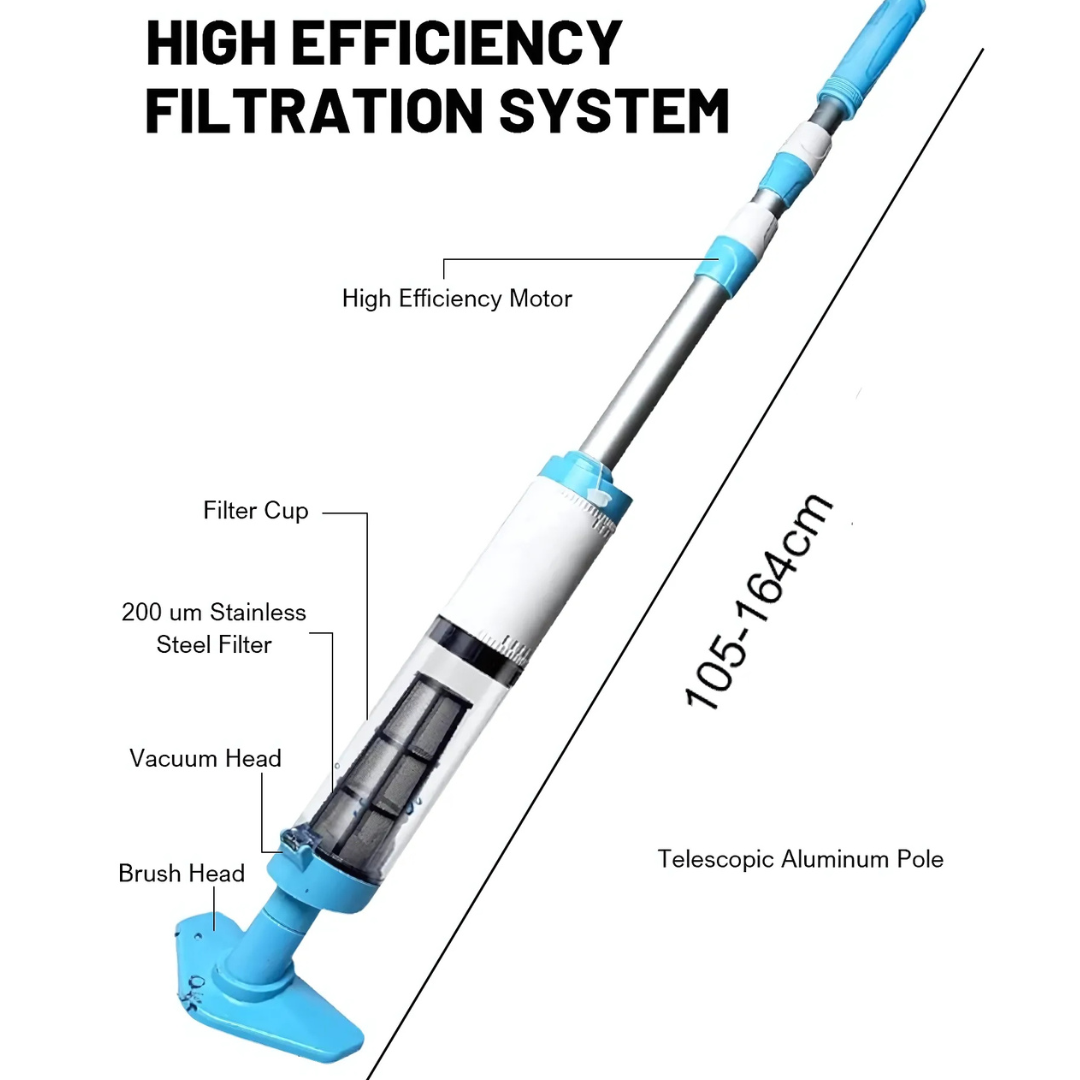 HIGH EFFICIENCY FILTRATION SYSTEM

High Efficiency Motor

Filter Cup

200 um Stainless Steel Filter

Vacuum Head

Brush Head

105-164cm

Telescopic Aluminum Pole