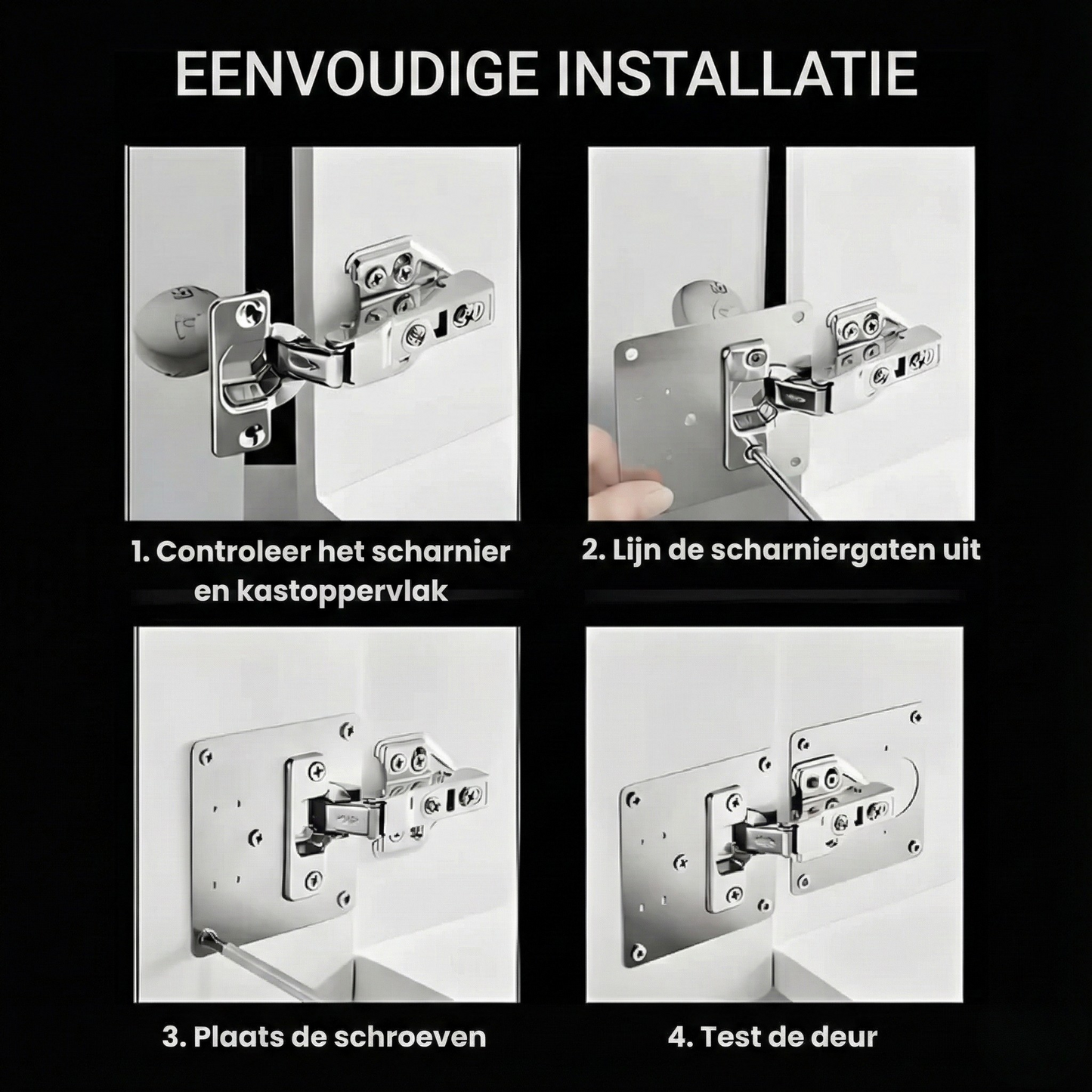 EENVOUDIGE INSTALLATIE

1. Controleer het scharnier en kastoppervlak

2. Lijn de scharniergaten uit

3. Plaats de schroeven

4. Test de deur