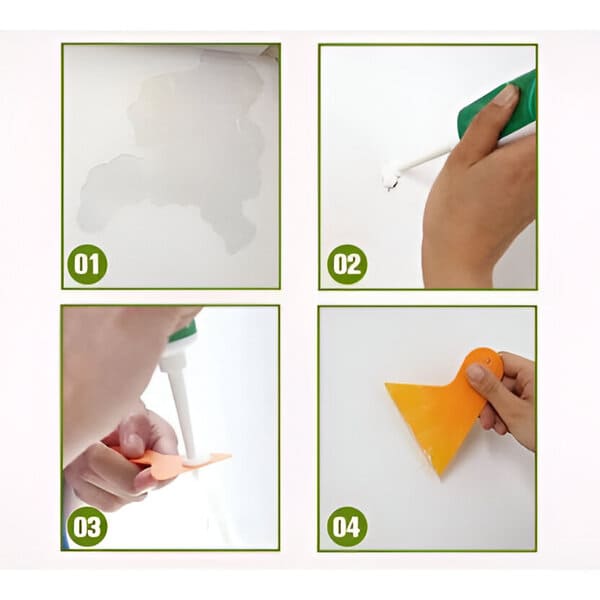 01

02

03

04